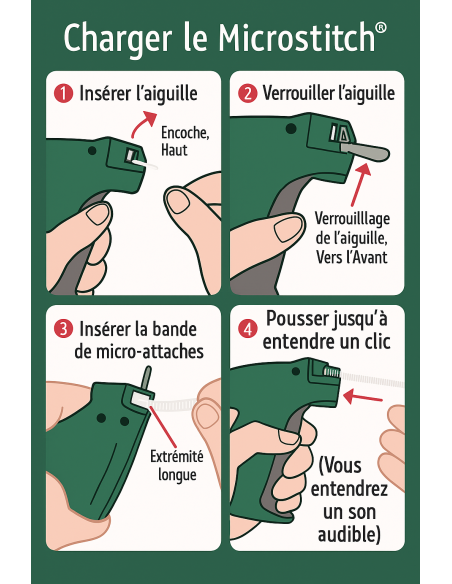 Charger le Microstitch®

1 Insérer l'aiguille

Encoche, Haut

2 Verrouiller l'aiguille

Verrouilllage de l'aiguille, Vers l'Avant

3 Insérer la bande de micro-attaches

Extrémité longue

4 Pousser jusqu'à entendre un clic

(Vous entendrez un son audible)