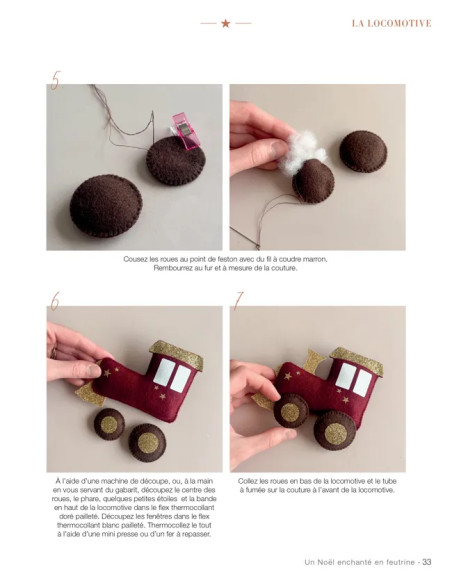 LA LOCOMOTIVE

5.

Cousez les roues au point de feston avec du fil à coudre marron. Rembourrez au fur et à mesure de la couture.

6

À l'aide d'une machine de découpe, ou, à la main en vous servant du gabarit, découpez le centre des roues, le phare, quelques petites étoiles et la bande en haut de la locomotive dans le flex thermocollant doré pailleté. Découpez les fenêtres dans le flex thermocollant blanc pailleté. Thermocollez le tout à l'aide d'une mini presse ou d'un fer à repasser.

7

Collez les roues en bas de la locomotive et le tube à fumée sur la couture à l'avant de la locomotive.

Un Noël enchanté en feutrine - 33